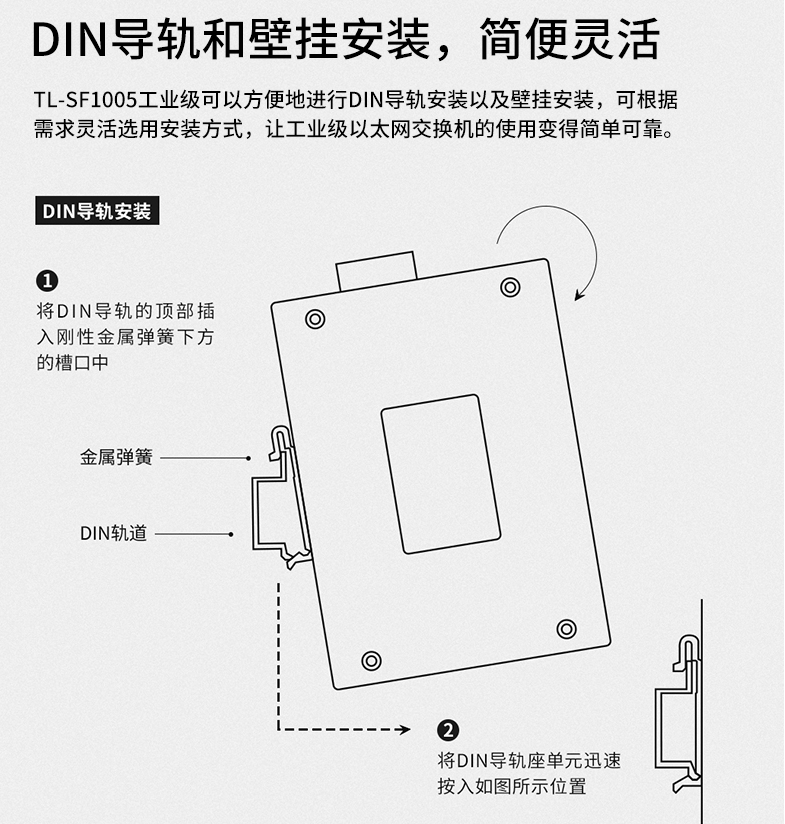 DIN导轨和壁挂安装，简便灵活

TL-SF1005工业级可以方便地进行DIN导轨安装以及壁挂安装，可根据需求灵活选用安装方式，让工业级以太网交换机的使用变得简单可靠。

DIN导轨安装

❶
将DIN导轨的顶部插入刚性金属弹簧下方的槽口中

金属弹簧

DIN轨道

❷
将DIN导轨座单元迅速按入如图所示位置